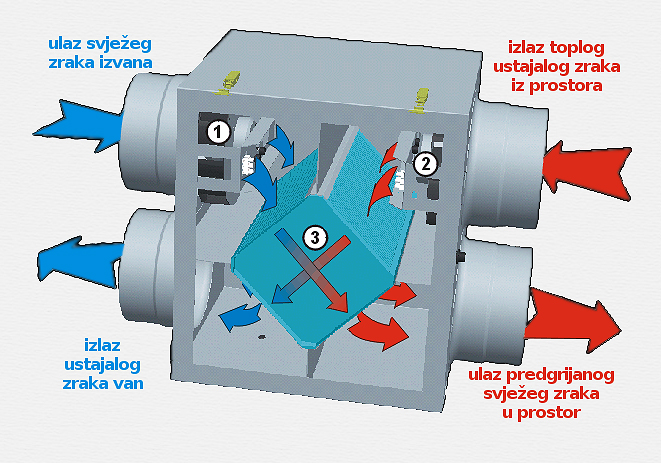 ulaz svježeg zraka izvana

izlaz toplog ustajalog zraka iz prostora

1

2

3

izlaz ustajalog zraka van

ulaz predgrijanog svježeg zraka u prostor